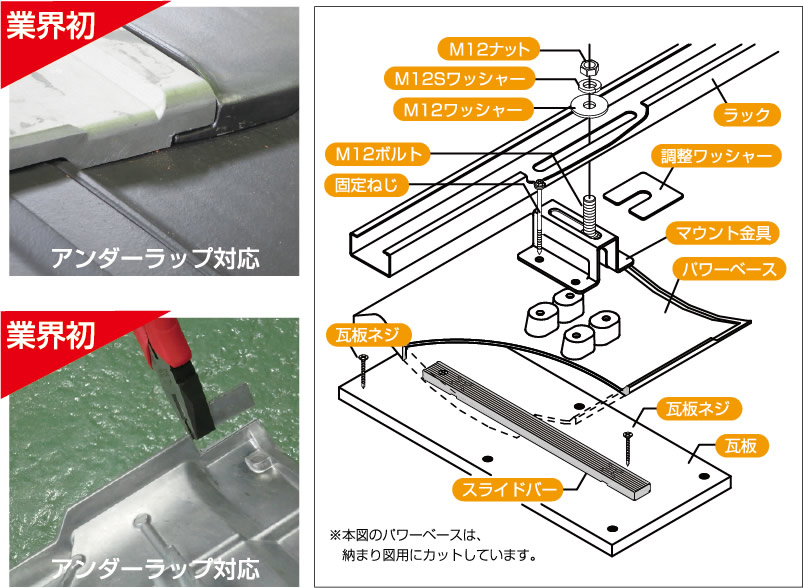 業界初

アンダーラップ対応

業界初

アンダーラップ対応

M12ナット

M12Sワッシャー

M12ワッシャー

ラック

M12ボルト

調整ワッシャー

固定ねじ

マウント金具

パワーベース

瓦板ネジ

瓦板ネジ

瓦板

スライドバー

※本図のパワーベースは、納まり図用にカットしています。